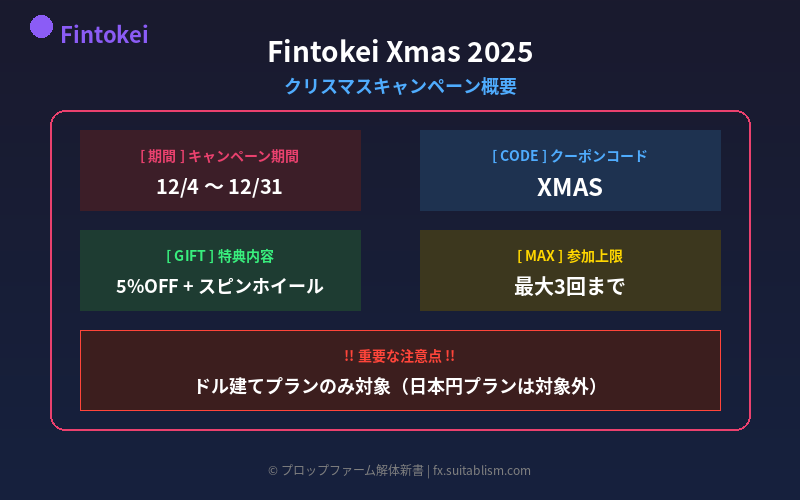 Fintokei

Fintokei Xmas 2025

クリスマスキャンペーン概要

[ 期間 ] キャンペーン期間

12/4 〜 12/31

[ CODE ] クーポンコード

XMAS

[ GIFT ] 特典内容

5%OFF + スピンホイール

[ MAX ] 参加上限

最大3回まで

!! 重要な注意点 !!

ドル建てプランのみ対象（日本円プランは対象外）

© プロップファーム解体新書 | fx.suitablism.com