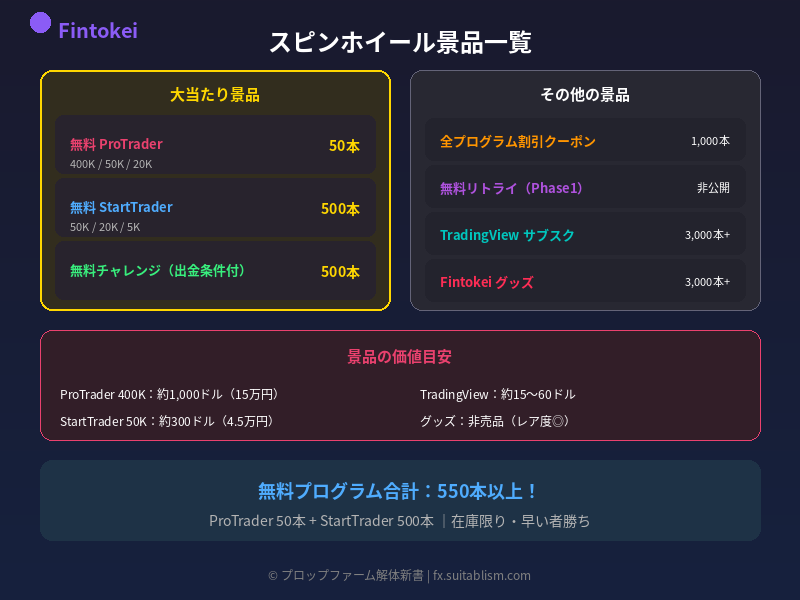 Fintokei

スピンホイール景品一覧

大当たり景品

無料 ProTrader
400K / 50K / 20K
50本

無料 StartTrader
50K / 20K / 5K
500本

無料チャレンジ（出金条件付）
500本

その他の景品

全プログラム割引クーポン
1,000本

無料リトライ（Phase1）
非公開

TradingView サブスク
3,000本+

Fintokei グッズ
3,000本+

景品の価値目安

ProTrader 400K：約1,000ドル（15万円）

StartTrader 50K：約300ドル（4.5万円）

TradingView：約15〜60ドル

グッズ：非売品（レア度◎）

無料プログラム合計：550本以上！

ProTrader 50本 + StartTrader 500本 | 在庫限り・早い者勝ち

© プロップファーム解体新書 | fx.suitablism.com